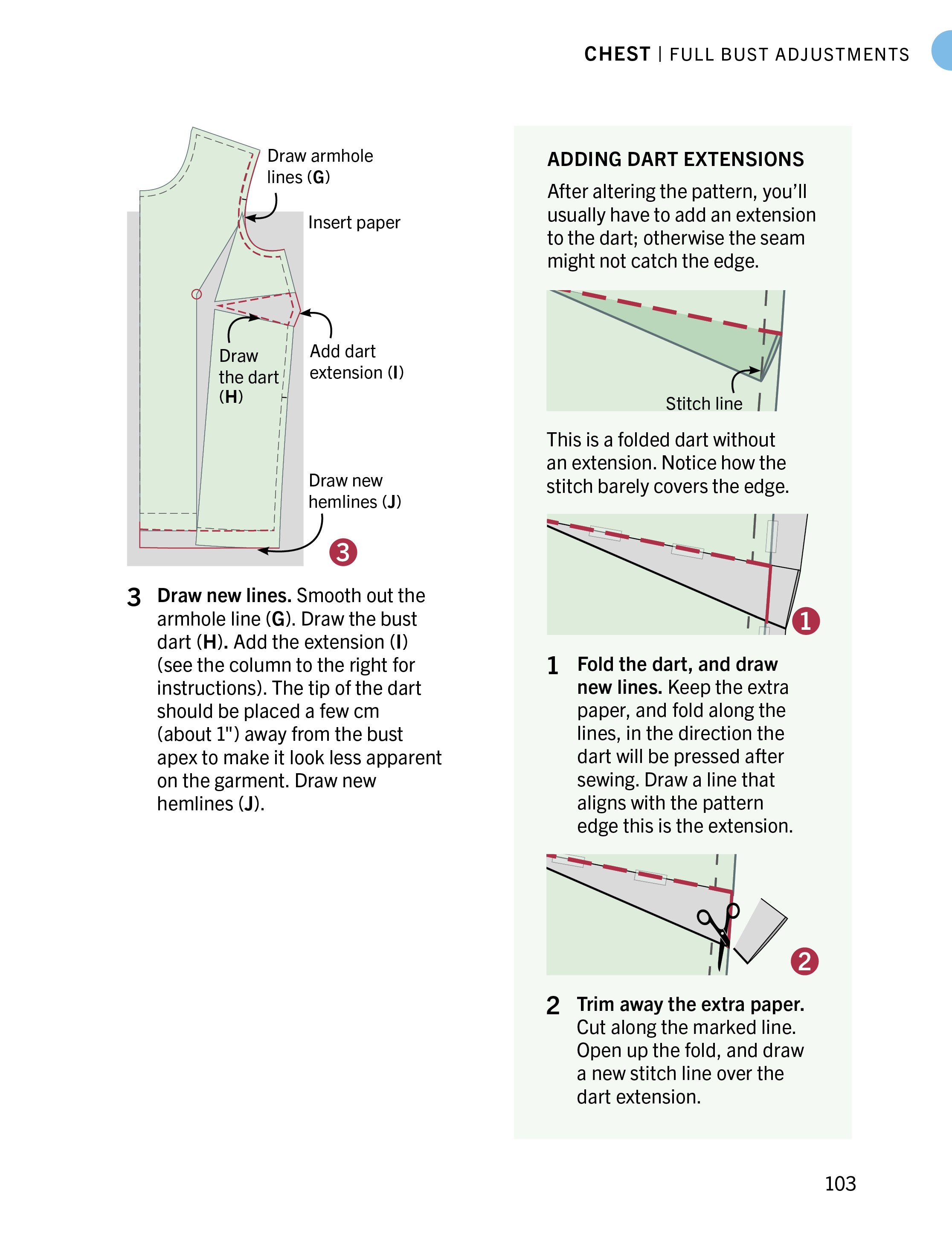 CHEST | FULL BUST ADJUSTMENTS

Draw armhole lines (G)

Insert paper

Draw the dart (H)

Add dart extension (I)

Draw new hemlines (J)

3

3 Draw new lines. Smooth out the armhole line (G). Draw the bust dart (H). Add the extension (I) (see the column to the right for instructions). The tip of the dart should be placed a few cm (about 1") away from the bust apex to make it look less apparent on the garment. Draw new hemlines (J).

ADDING DART EXTENSIONS

After altering the pattern, you'll usually have to add an extension to the dart; otherwise the seam might not catch the edge.

Stitch line

This is a folded dart without an extension. Notice how the stitch barely covers the edge.

1

1 Fold the dart, and draw new lines. Keep the extra paper, and fold along the lines, in the direction the dart will be pressed after sewing. Draw a line that aligns with the pattern edge this is the extension.

2

2 Trim away the extra paper. Cut along the marked line. Open up the fold, and draw a new stitch line over the dart extension.

103