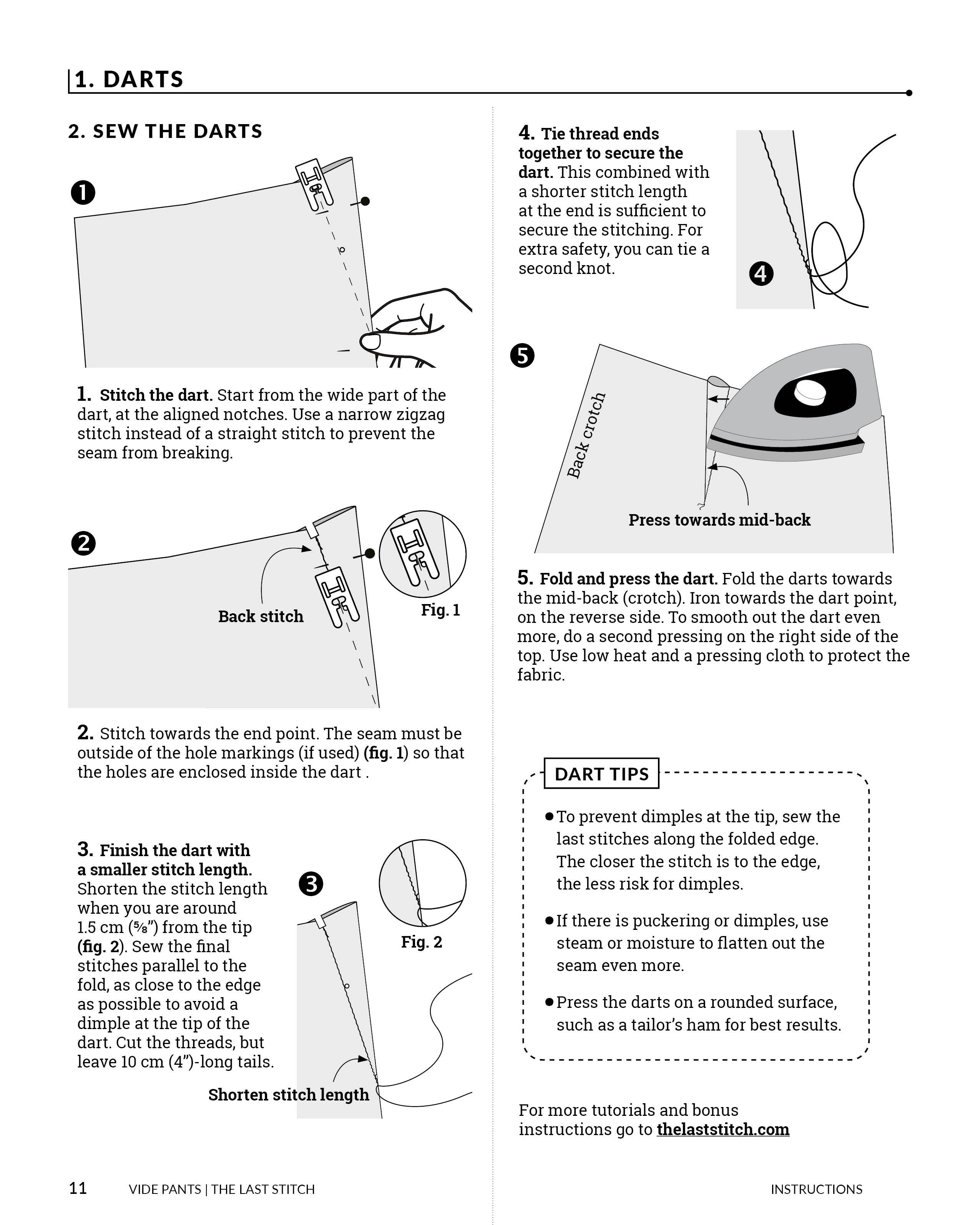 1. DARTS

2. SEW THE DARTS

1

1. Stitch the dart. Start from the wide part of the dart, at the aligned notches. Use a narrow zigzag stitch instead of a straight stitch to prevent the seam from breaking.

2

Back stitch

Fig. 1

2. Stitch towards the end point. The seam must be outside of the hole markings (if used) (fig. 1) so that the holes are enclosed inside the dart .

3. Finish the dart with a smaller stitch length. Shorten the stitch length when you are around 1.5 cm (⅝") from the tip (fig. 2). Sew the final stitches parallel to the fold, as close to the edge as possible to avoid a dimple at the tip of the dart. Cut the threads, but leave 10 cm (4")-long tails.

3

Fig. 2

Shorten stitch length

4. Tie thread ends together to secure the dart. This combined with a shorter stitch length at the end is sufficient to secure the stitching. For extra safety, you can tie a second knot.

4

5

Back crotch

Press towards mid-back

5. Fold and press the dart. Fold the darts towards the mid-back (crotch). Iron towards the dart point, on the reverse side. To smooth out the dart even more, do a second pressing on the right side of the top. Use low heat and a pressing cloth to protect the fabric.

DART TIPS

• To prevent dimples at the tip, sew the last stitches along the folded edge. The closer the stitch is to the edge, the less risk for dimples.

• If there is puckering or dimples, use steam or moisture to flatten out the seam even more.

• Press the darts on a rounded surface, such as a tailor's ham for best results.

For more tutorials and bonus instructions go to thelaststitch.com

11 VIDE PANTS | THE LAST STITCH

INSTRUCTIONS