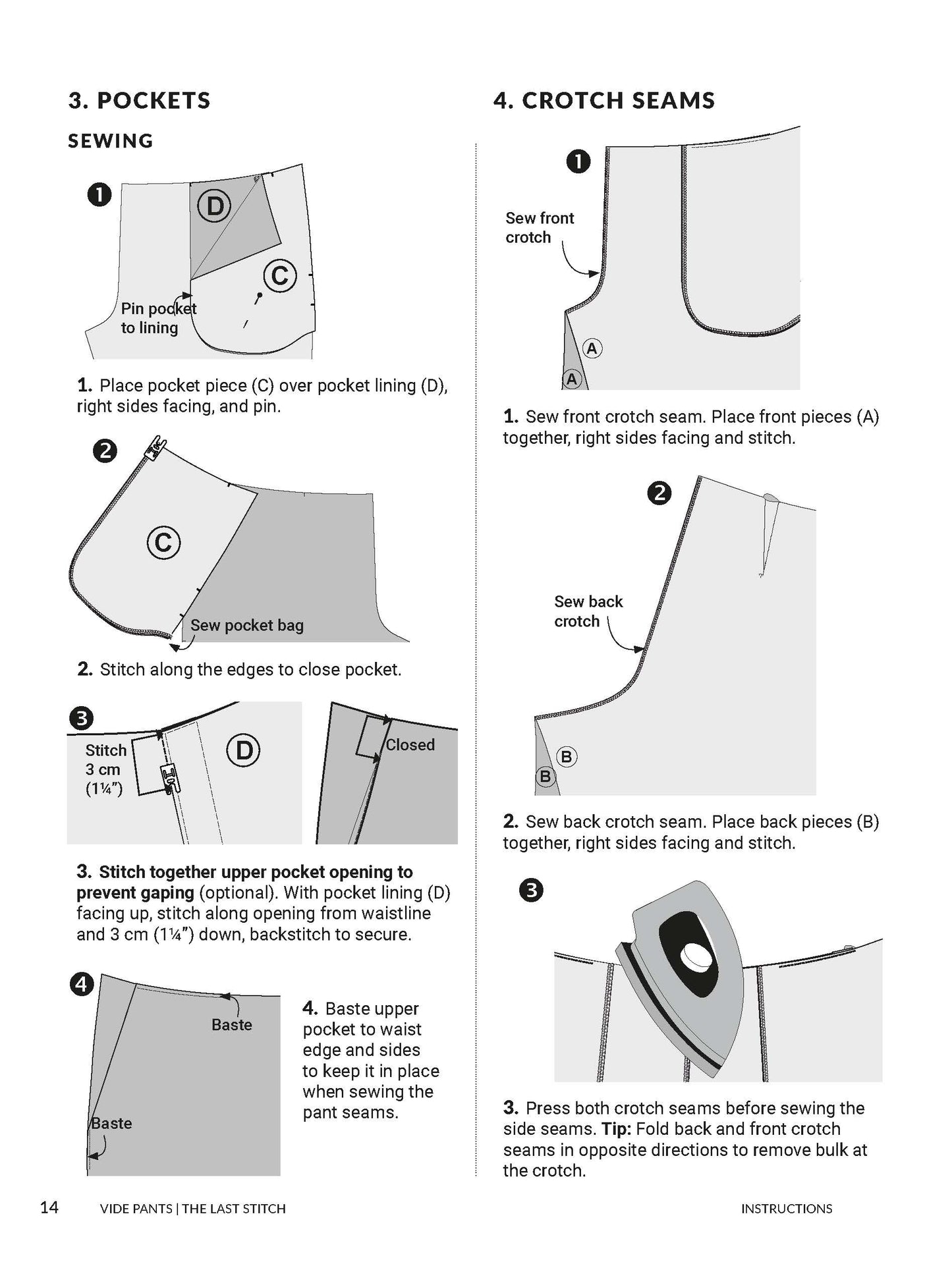 3. POCKETS

SEWING

1

D

C

Pin pocket to lining

1. Place pocket piece (C) over pocket lining (D), right sides facing, and pin.

2

C

Sew pocket bag

2. Stitch along the edges to close pocket.

3

Stitch 3 cm (1¼")

D

Closed

3. Stitch together upper pocket opening to prevent gaping (optional). With pocket lining (D) facing up, stitch along opening from waistline and 3 cm (1¼") down, backstitch to secure.

4

Baste

Baste

4. Baste upper pocket to waist edge and sides to keep it in place when sewing the pant seams.

4. CROTCH SEAMS

1

Sew front crotch

A

A

1. Sew front crotch seam. Place front pieces (A) together, right sides facing and stitch.

2

Sew back crotch

B

B

2. Sew back crotch seam. Place back pieces (B) together, right sides facing and stitch.

3

3. Press both crotch seams before sewing the side seams. Tip: Fold back and front crotch seams in opposite directions to remove bulk at the crotch.

14 VIDE PANTS | THE LAST STITCH INSTRUCTIONS