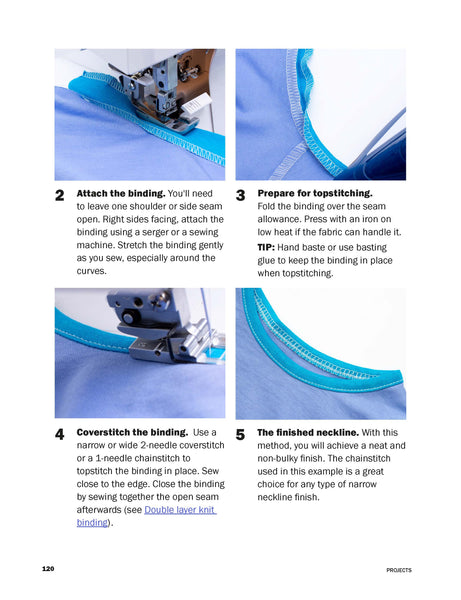 2 **Attach the binding.** You'll need to leave one shoulder or side seam open. Right sides facing, attach the binding using a serger or a sewing machine. Stretch the binding gently as you sew, especially around the curves.

3 **Prepare for topstitching.** Fold the binding over the seam allowance. Press with an iron on low heat if the fabric can handle it.

**TIP:** Hand baste or use basting glue to keep the binding in place when topstitching.

4 **Coverstitch the binding.** Use a narrow or wide 2-needle coverstitch or a 1-needle chainstitch to topstitch the binding in place. Sew close to the edge. Close the binding by sewing together the open seam afterwards (see Double layer knit binding).

5 **The finished neckline.** With this method, you will achieve a neat and non-bulky finish. The chainstitch used in this example is a great choice for any type of narrow neckline finish.

120

PROJECTS