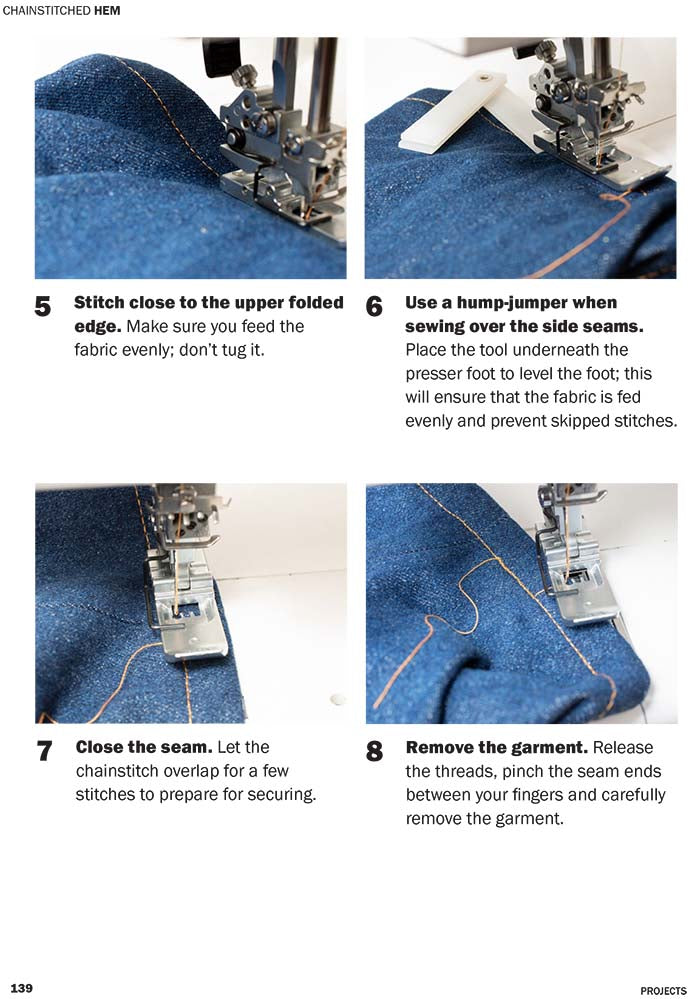 CHAINSTITCHED HEM

5 Stitch close to the upper folded edge. Make sure you feed the fabric evenly; don't tug it.

6 Use a hump-jumper when sewing over the side seams. Place the tool underneath the presser foot to level the foot; this will ensure that the fabric is fed evenly and prevent skipped stitches.

7 Close the seam. Let the chainstitch overlap for a few stitches to prepare for securing.

8 Remove the garment. Release the threads, pinch the seam ends between your fingers and carefully remove the garment.

139

PROJECTS