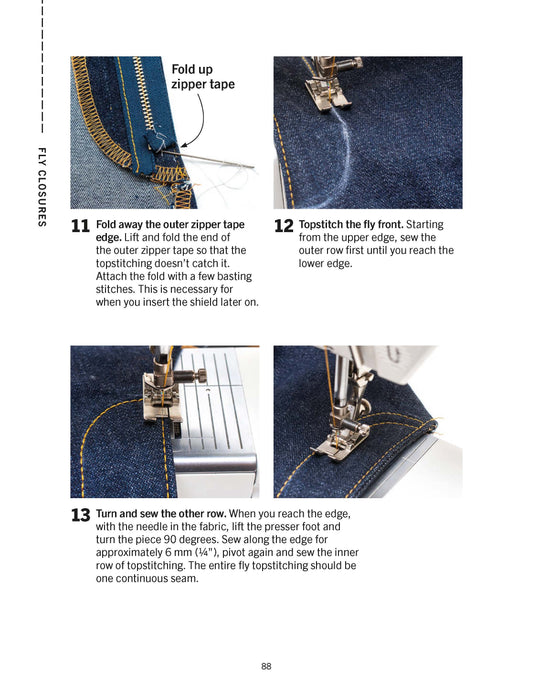 FLY CLOSURES

Fold up zipper tape

11 Fold away the outer zipper tape edge. Lift and fold the end of the outer zipper tape so that the topstitching doesn't catch it. Attach the fold with a few basting stitches. This is necessary for when you insert the shield later on.

12 Topstitch the fly front. Starting from the upper edge, sew the outer row first until you reach the lower edge.

13 Turn and sew the other row. When you reach the edge, with the needle in the fabric, lift the presser foot and turn the piece 90 degrees. Sew along the edge for approximately 6 mm (¼"), pivot again and sew the inner row of topstitching. The entire fly topstitching should be one continuous seam.

88