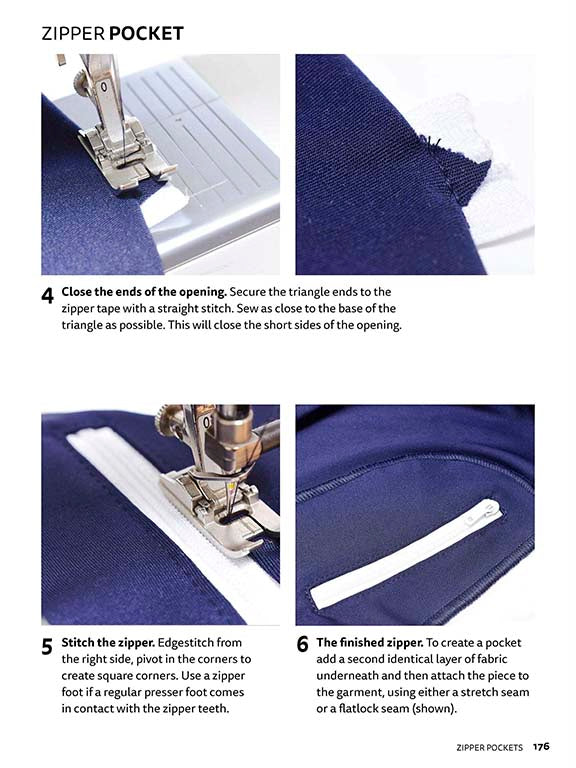 ZIPPER POCKET

4 Close the ends of the opening. Secure the triangle ends to the zipper tape with a straight stitch. Sew as close to the base of the triangle as possible. This will close the short sides of the opening.

5 Stitch the zipper. Edgestitch from the right side, pivot in the corners to create square corners. Use a zipper foot if a regular presser foot comes in contact with the zipper teeth.

6 The finished zipper. To create a pocket add a second identical layer of fabric underneath and then attach the piece to the garment, using either a stretch seam or a flatlock seam (shown).

ZIPPER POCKETS 176