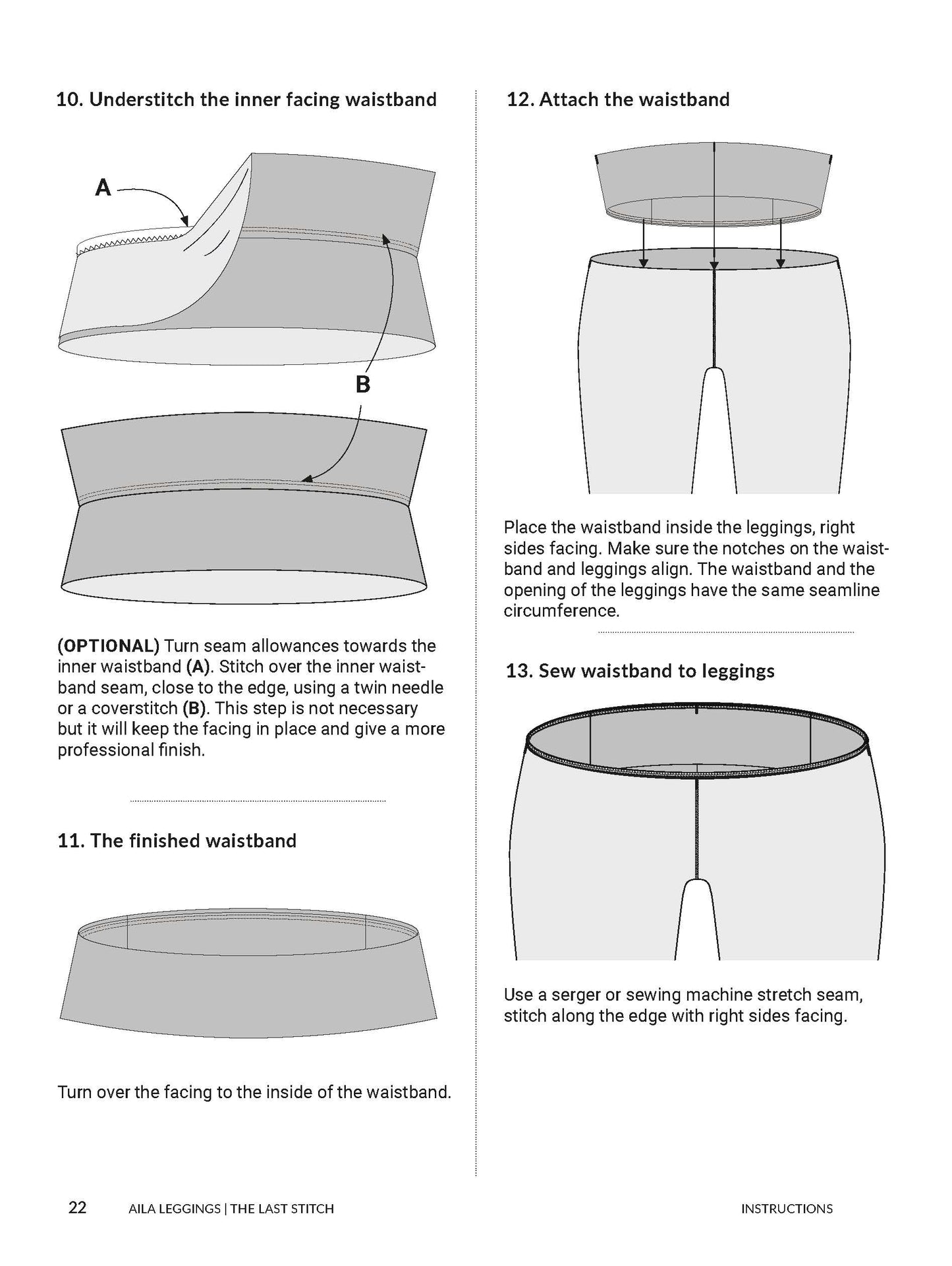 10. Understitch the inner facing waistband

A

B

(OPTIONAL) Turn seam allowances towards the inner waistband (A). Stitch over the inner waistband seam, close to the edge, using a twin needle or a coverstitch (B). This step is not necessary but it will keep the facing in place and give a more professional finish.

11. The finished waistband

Turn over the facing to the inside of the waistband.

12. Attach the waistband

Place the waistband inside the leggings, right sides facing. Make sure the notches on the waistband and leggings align. The waistband and the opening of the leggings have the same seamline circumference.

13. Sew waistband to leggings

Use a serger or sewing machine stretch seam, stitch along the edge with right sides facing.

22 AILA LEGGINGS | THE LAST STITCH INSTRUCTIONS