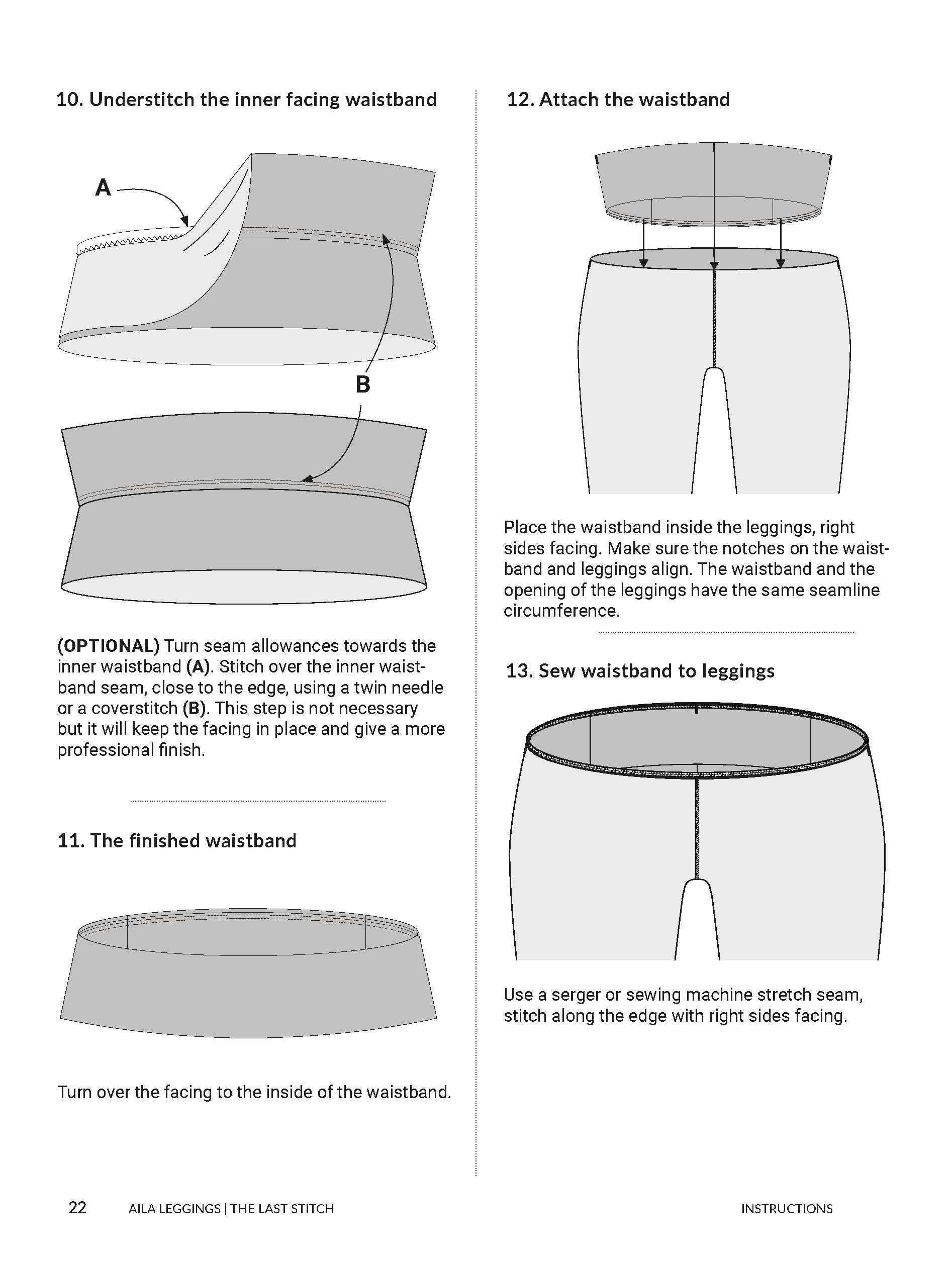 10. Understitch the inner facing waistband

A

B

(OPTIONAL) Turn seam allowances towards the inner waistband (A). Stitch over the inner waistband seam, close to the edge, using a twin needle or a coverstitch (B). This step is not necessary but it will keep the facing in place and give a more professional finish.

11. The finished waistband

Turn over the facing to the inside of the waistband.

12. Attach the waistband

Place the waistband inside the leggings, right sides facing. Make sure the notches on the waistband and leggings align. The waistband and the opening of the leggings have the same seamline circumference.

13. Sew waistband to leggings

Use a serger or sewing machine stretch seam, stitch along the edge with right sides facing.

22 AILA LEGGINGS | THE LAST STITCH INSTRUCTIONS