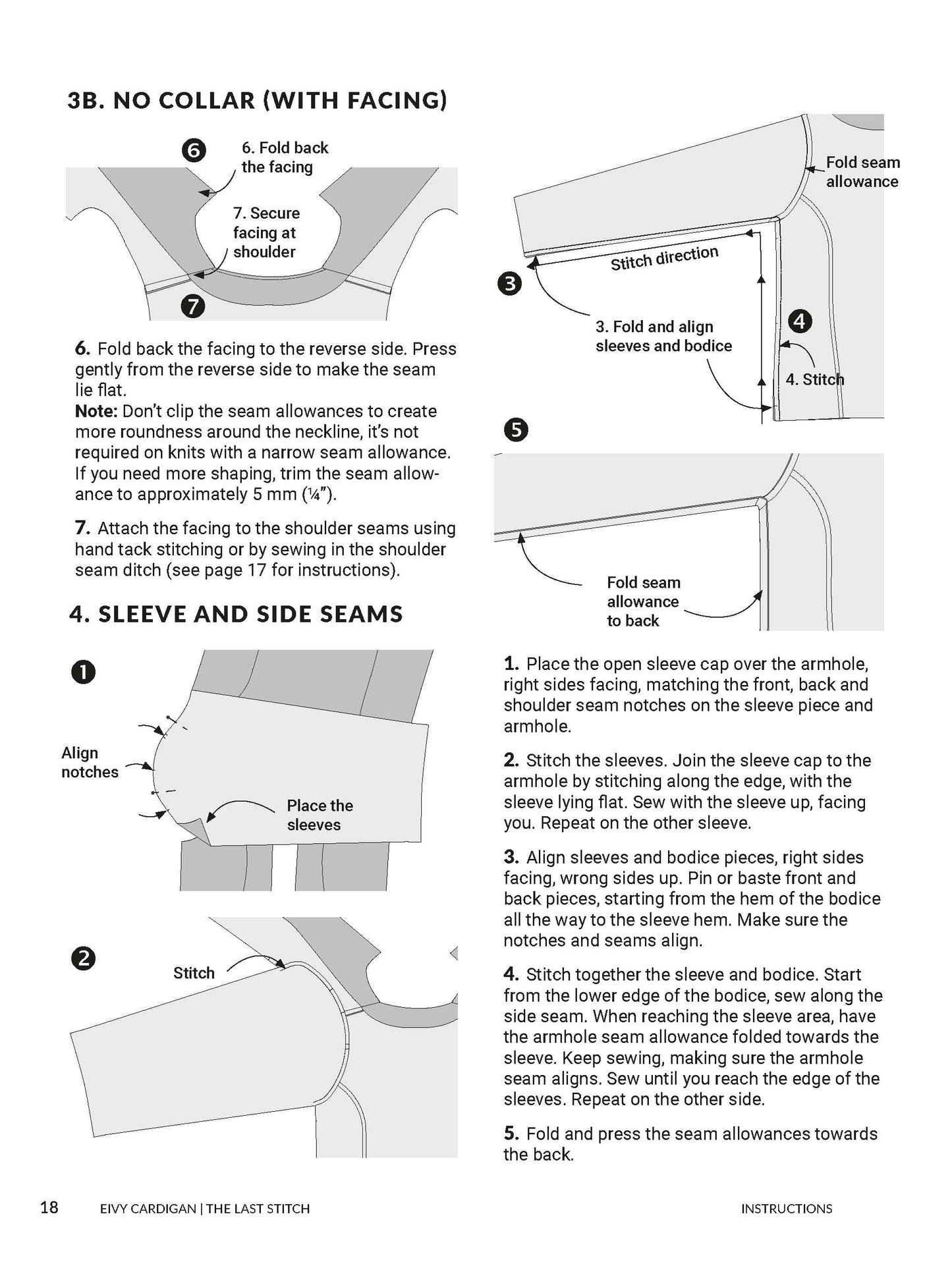 3B. NO COLLAR (WITH FACING)

6

6. Fold back the facing

7. Secure facing at shoulder

7

6. Fold back the facing to the reverse side. Press gently from the reverse side to make the seam lie flat.
Note: Don't clip the seam allowances to create more roundness around the neckline, it's not required on knits with a narrow seam allowance. If you need more shaping, trim the seam allowance to approximately 5 mm (¼").

7. Attach the facing to the shoulder seams using hand tack stitching or by sewing in the shoulder seam ditch (see page 17 for instructions).

4. SLEEVE AND SIDE SEAMS

1

Align notches

Place the sleeves

2

Stitch

Fold seam allowance

Stitch direction

3

3. Fold and align sleeves and bodice

4

4. Stitch

5

Fold seam allowance to back

1. Place the open sleeve cap over the armhole, right sides facing, matching the front, back and shoulder seam notches on the sleeve piece and armhole.

2. Stitch the sleeves. Join the sleeve cap to the armhole by stitching along the edge, with the sleeve lying flat. Sew with the sleeve up, facing you. Repeat on the other sleeve.

3. Align sleeves and bodice pieces, right sides facing, wrong sides up. Pin or baste front and back pieces, starting from the hem of the bodice all the way to the sleeve hem. Make sure the notches and seams align.

4. Stitch together the sleeve and bodice. Start from the lower edge of the bodice, sew along the side seam. When reaching the sleeve area, have the armhole seam allowance folded towards the sleeve. Keep sewing, making sure the armhole seam aligns. Sew until you reach the edge of the sleeves. Repeat on the other side.

5. Fold and press the seam allowances towards the back.

18 EIVY CARDIGAN | THE LAST STITCH INSTRUCTIONS