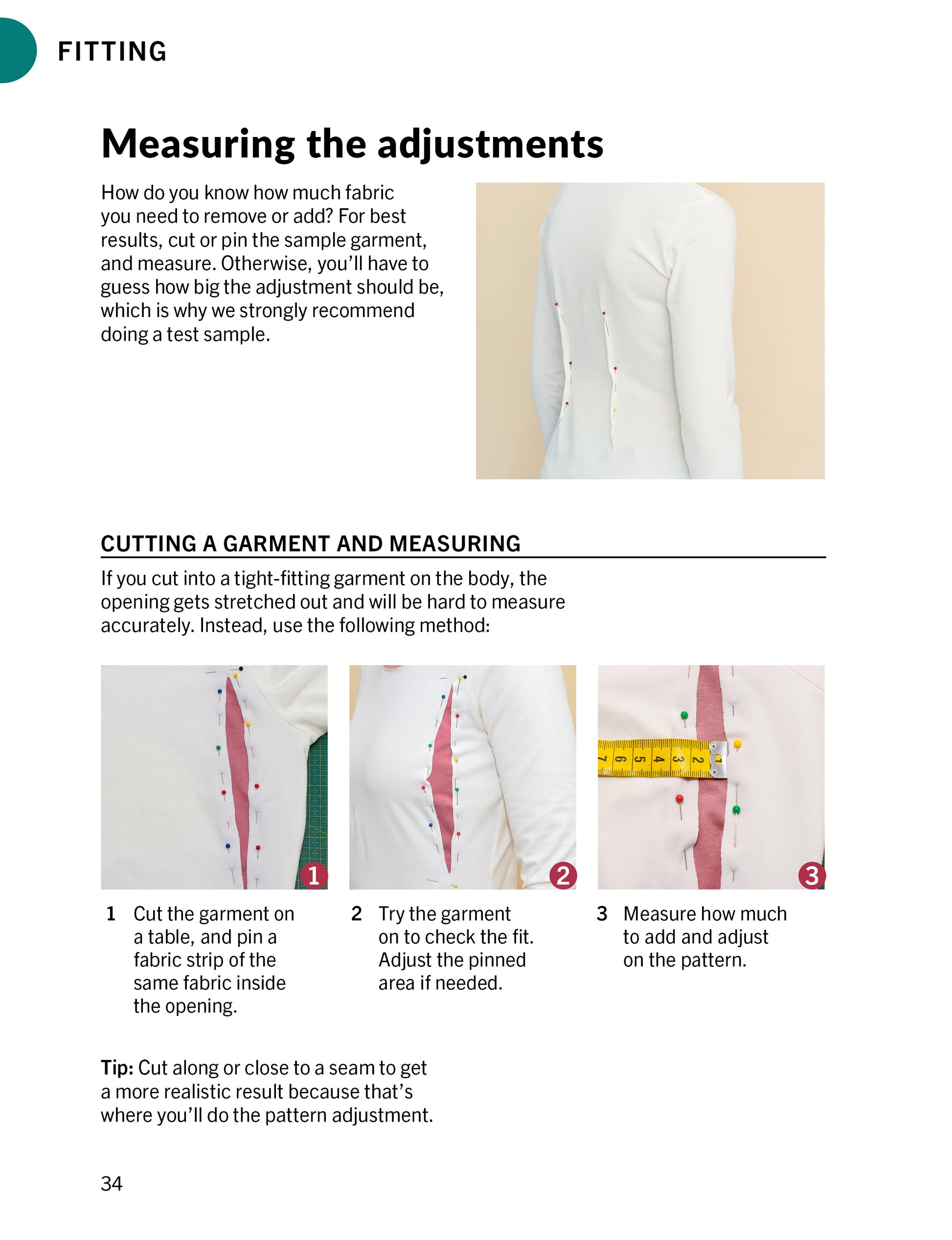 FITTING

Measuring the adjustments

How do you know how much fabric you need to remove or add? For best results, cut or pin the sample garment, and measure. Otherwise, you'll have to guess how big the adjustment should be, which is why we strongly recommend doing a test sample.

CUTTING A GARMENT AND MEASURING

If you cut into a tight-fitting garment on the body, the opening gets stretched out and will be hard to measure accurately. Instead, use the following method:

1

2

7 6 5 4 3 2 1

3

1 Cut the garment on a table, and pin a fabric strip of the same fabric inside the opening.

2 Try the garment on to check the fit. Adjust the pinned area if needed.

3 Measure how much to add and adjust on the pattern.

Tip: Cut along or close to a seam to get a more realistic result because that's where you'll do the pattern adjustment.

34