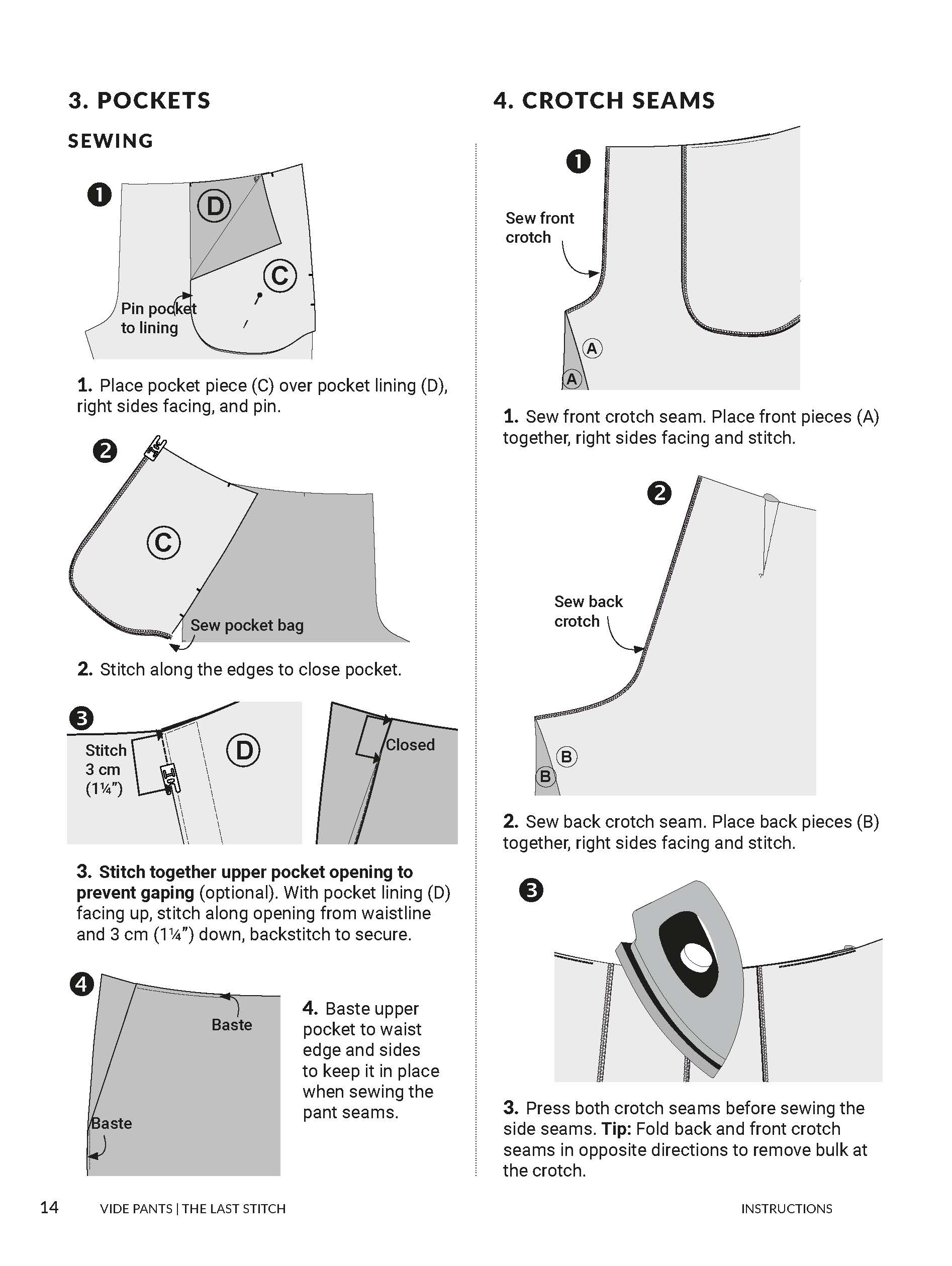 3. POCKETS

SEWING

1

D

C

Pin pocket to lining

1. Place pocket piece (C) over pocket lining (D), right sides facing, and pin.

2

C

Sew pocket bag

2. Stitch along the edges to close pocket.

3

Stitch 3 cm (1¼")

D

Closed

3. Stitch together upper pocket opening to prevent gaping (optional). With pocket lining (D) facing up, stitch along opening from waistline and 3 cm (1¼") down, backstitch to secure.

4

Baste

Baste

4. Baste upper pocket to waist edge and sides to keep it in place when sewing the pant seams.

4. CROTCH SEAMS

1

Sew front crotch

A

A

1. Sew front crotch seam. Place front pieces (A) together, right sides facing and stitch.

2

Sew back crotch

B

B

2. Sew back crotch seam. Place back pieces (B) together, right sides facing and stitch.

3

3. Press both crotch seams before sewing the side seams. Tip: Fold back and front crotch seams in opposite directions to remove bulk at the crotch.

14 VIDE PANTS | THE LAST STITCH INSTRUCTIONS