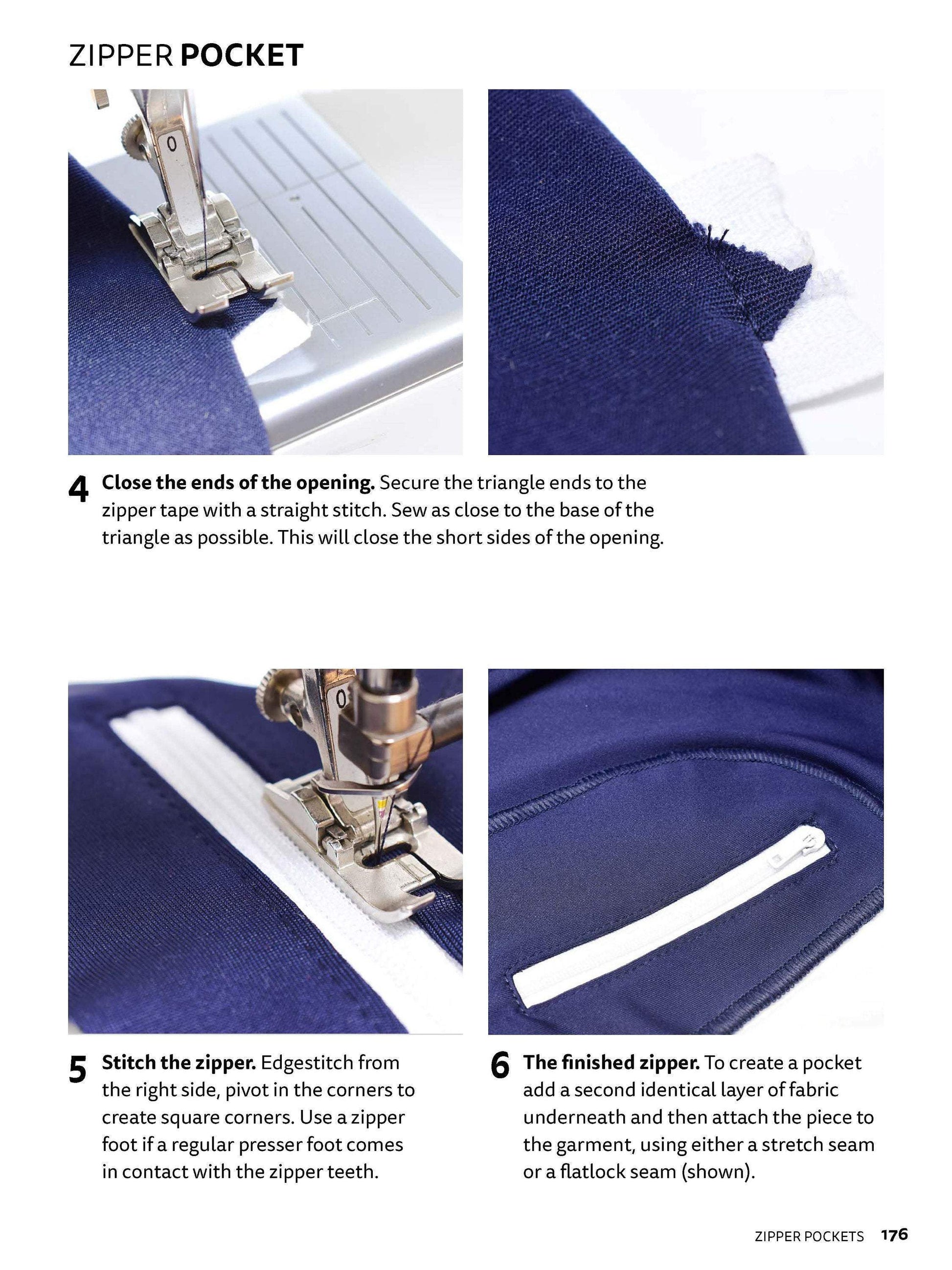 ZIPPER POCKET

0

4 Close the ends of the opening. Secure the triangle ends to the zipper tape with a straight stitch. Sew as close to the base of the triangle as possible. This will close the short sides of the opening.

0

5 Stitch the zipper. Edgestitch from the right side, pivot in the corners to create square corners. Use a zipper foot if a regular presser foot comes in contact with the zipper teeth.

6 The finished zipper. To create a pocket add a second identical layer of fabric underneath and then attach the piece to the garment, using either a stretch seam or a flatlock seam (shown).

ZIPPER POCKETS 176