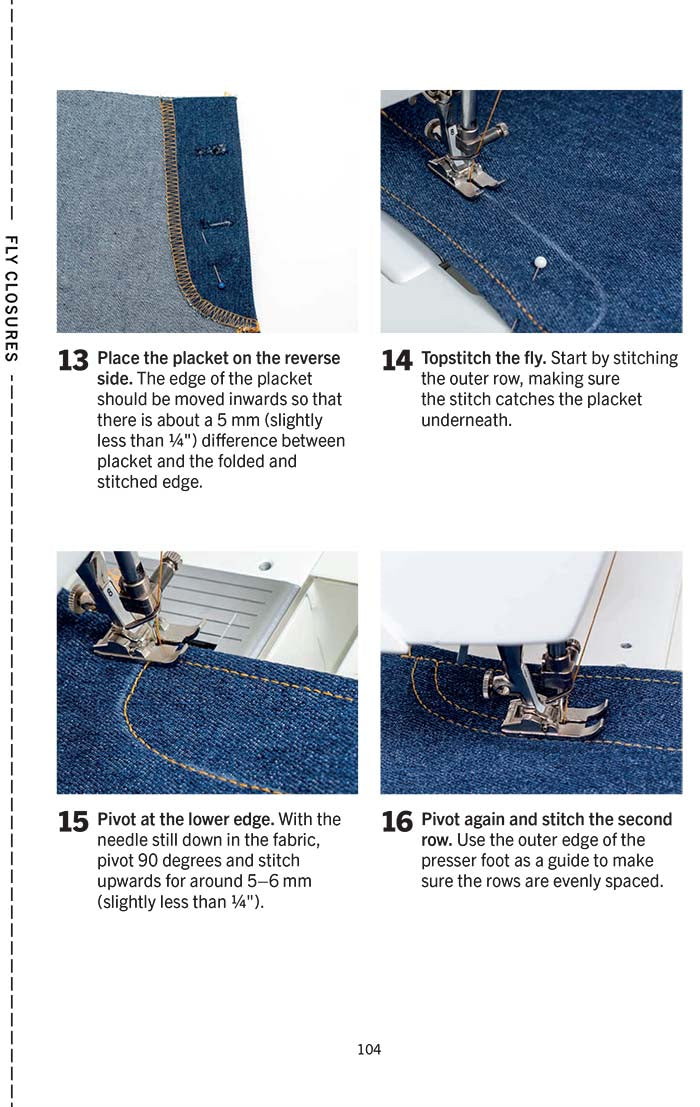 FLY CLOSURES

13 Place the placket on the reverse side. The edge of the placket should be moved inwards so that there is about a 5 mm (slightly less than ¼") difference between placket and the folded and stitched edge.

14 Topstitch the fly. Start by stitching the outer row, making sure the stitch catches the placket underneath.

15 Pivot at the lower edge. With the needle still down in the fabric, pivot 90 degrees and stitch upwards for around 5–6 mm (slightly less than ¼").

16 Pivot again and stitch the second row. Use the outer edge of the presser foot as a guide to make sure the rows are evenly spaced.

104