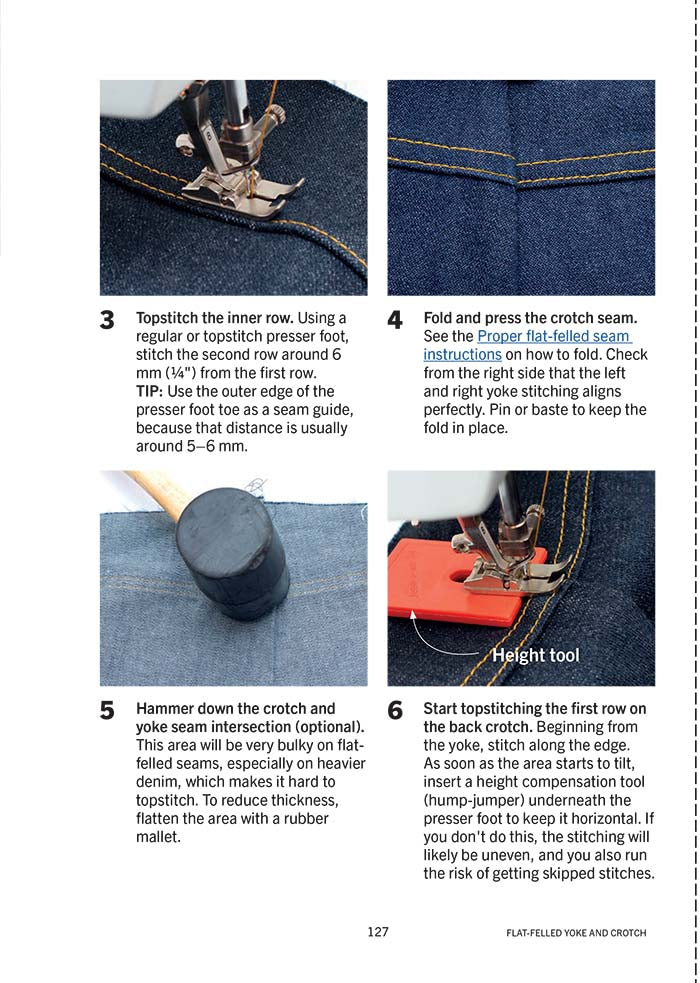 3 Topstitch the inner row. Using a regular or topstitch presser foot, stitch the second row around 6 mm (¼") from the first row.
TIP: Use the outer edge of the presser foot toe as a seam guide, because that distance is usually around 5–6 mm.

4 Fold and press the crotch seam. See the Proper flat-felled seam instructions on how to fold. Check from the right side that the left and right yoke stitching aligns perfectly. Pin or baste to keep the fold in place.

Height tool

5 Hammer down the crotch and yoke seam intersection (optional). This area will be very bulky on flat-felled seams, especially on heavier denim, which makes it hard to topstitch. To reduce thickness, flatten the area with a rubber mallet.

6 Start topstitching the first row on the back crotch. Beginning from the yoke, stitch along the edge. As soon as the area starts to tilt, insert a height compensation tool (hump-jumper) underneath the presser foot to keep it horizontal. If you don't do this, the stitching will likely be uneven, and you also run the risk of getting skipped stitches.

127 FLAT-FELLED YOKE AND CROTCH