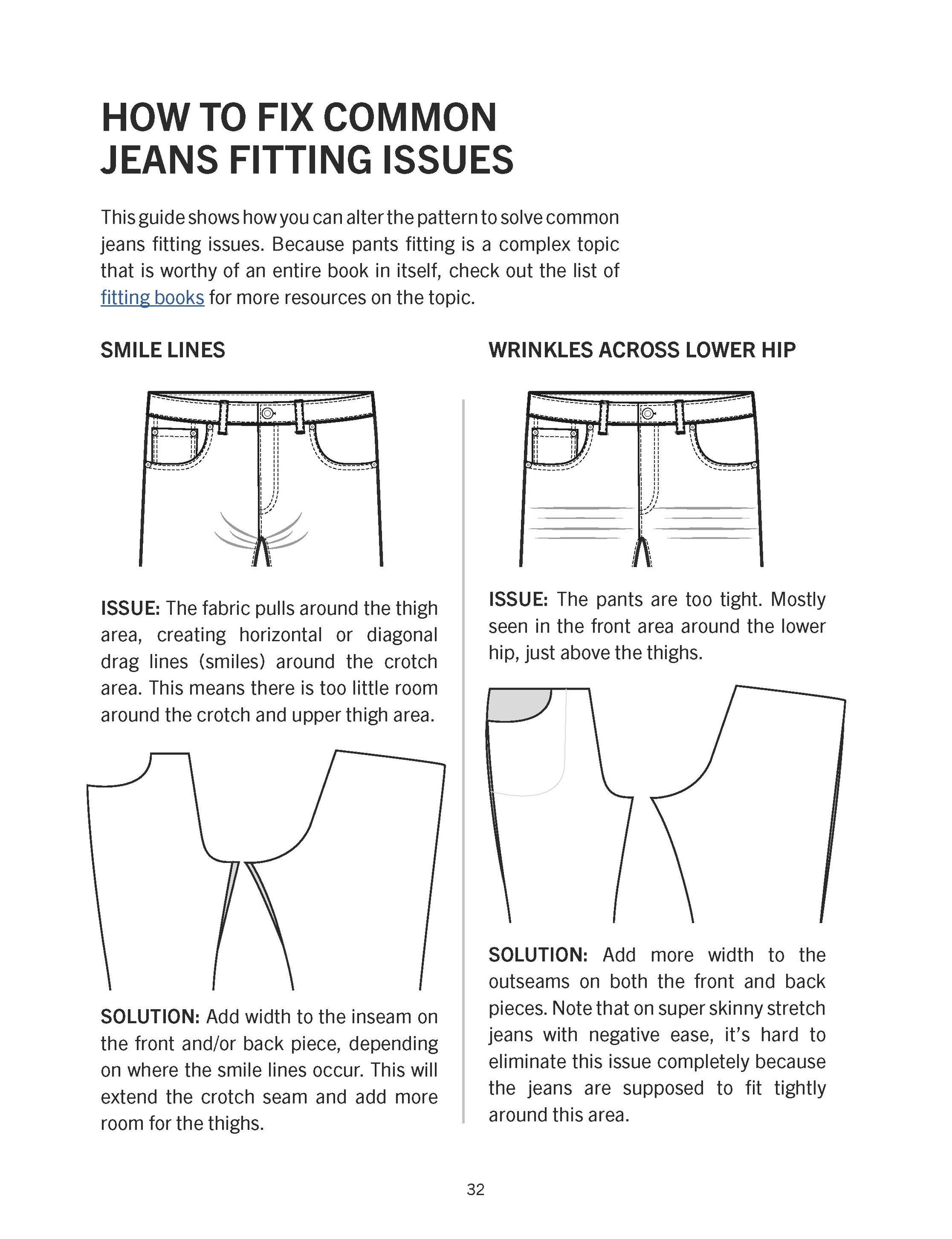 HOW TO FIX COMMON JEANS FITTING ISSUES

This guide shows how you can alter the pattern to solve common jeans fitting issues. Because pants fitting is a complex topic that is worthy of an entire book in itself, check out the list of fitting books for more resources on the topic.

SMILE LINES

ISSUE: The fabric pulls around the thigh area, creating horizontal or diagonal drag lines (smiles) around the crotch area. This means there is too little room around the crotch and upper thigh area.

SOLUTION: Add width to the inseam on the front and/or back piece, depending on where the smile lines occur. This will extend the crotch seam and add more room for the thighs.

WRINKLES ACROSS LOWER HIP

ISSUE: The pants are too tight. Mostly seen in the front area around the lower hip, just above the thighs.

SOLUTION: Add more width to the outseams on both the front and back pieces. Note that on super skinny stretch jeans with negative ease, it's hard to eliminate this issue completely because the jeans are supposed to fit tightly around this area.

32