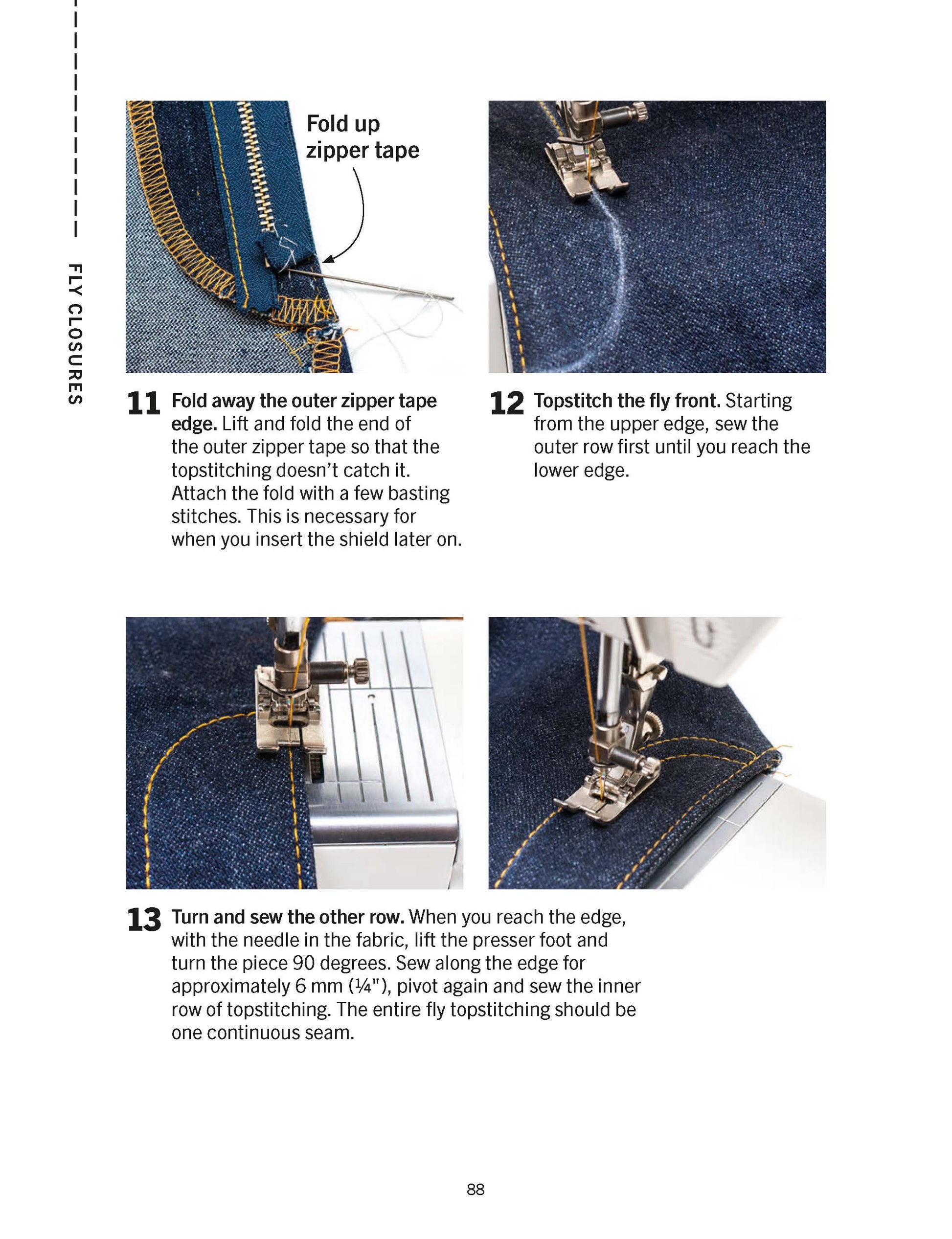 FLY CLOSURES

Fold up zipper tape

11 Fold away the outer zipper tape edge. Lift and fold the end of the outer zipper tape so that the topstitching doesn't catch it. Attach the fold with a few basting stitches. This is necessary for when you insert the shield later on.

12 Topstitch the fly front. Starting from the upper edge, sew the outer row first until you reach the lower edge.

13 Turn and sew the other row. When you reach the edge, with the needle in the fabric, lift the presser foot and turn the piece 90 degrees. Sew along the edge for approximately 6 mm (¼"), pivot again and sew the inner row of topstitching. The entire fly topstitching should be one continuous seam.

88