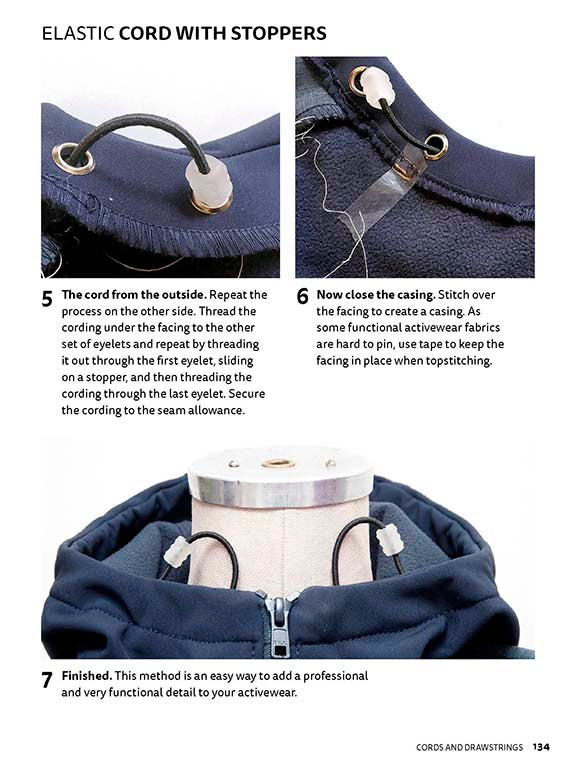 ELASTIC CORD WITH STOPPERS

5 The cord from the outside. Repeat the process on the other side. Thread the cording under the facing to the other set of eyelets and repeat by threading it out through the first eyelet, sliding on a stopper, and then threading the cording through the last eyelet. Secure the cording to the seam allowance.

6 Now close the casing. Stitch over the facing to create a casing. As some functional activewear fabrics are hard to pin, use tape to keep the facing in place when topstitching.

7 Finished. This method is an easy way to add a professional and very functional detail to your activewear.

CORDS AND DRAWSTRINGS 134