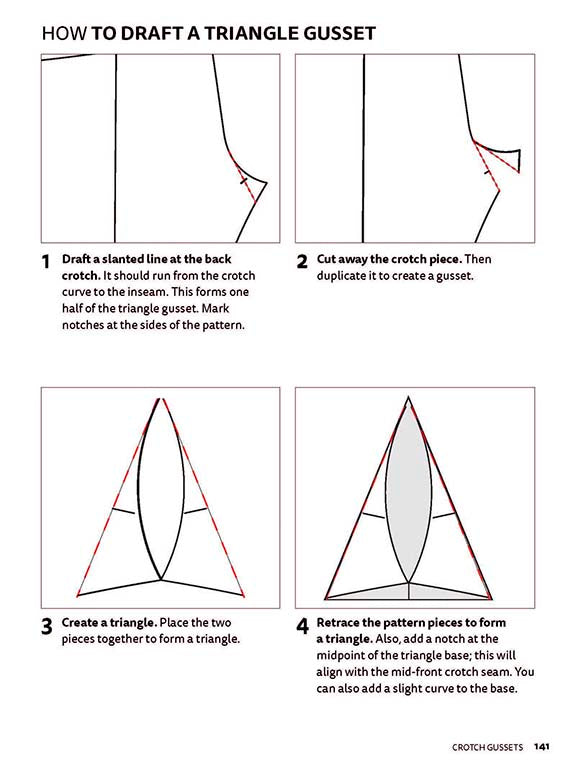 HOW TO DRAFT A TRIANGLE GUSSET

1 Draft a slanted line at the back crotch. It should run from the crotch curve to the inseam. This forms one half of the triangle gusset. Mark notches at the sides of the pattern.

2 Cut away the crotch piece. Then duplicate it to create a gusset.

3 Create a triangle. Place the two pieces together to form a triangle.

4 Retrace the pattern pieces to form a triangle. Also, add a notch at the midpoint of the triangle base; this will align with the mid-front crotch seam. You can also add a slight curve to the base.

CROTCH GUSSETS 141